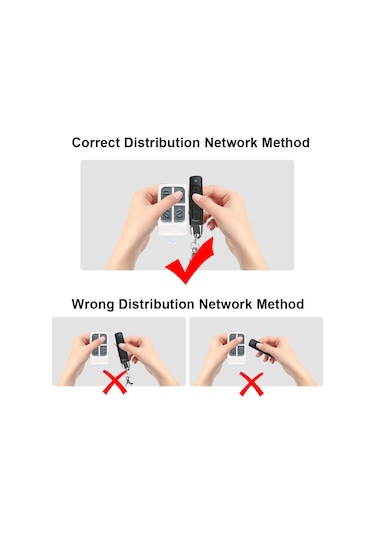 Correct Distribution Network Method

Wrong Distribution Network Method