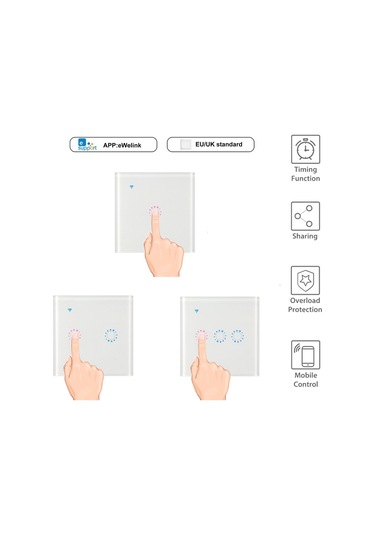 e support APP:eWelink

EU/UK standard

Timing Function

Sharing

Overload Protection

Mobile Control