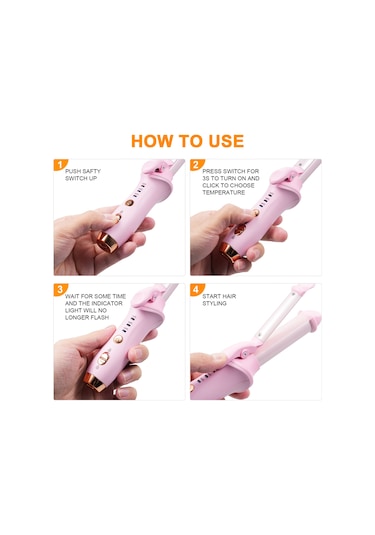 HOW TO USE

1
PUSH SAFTY SWITCH UP

2
PRESS SWITCH FOR 3S TO TURN ON AND CLICK TO CHOOSE TEMPERATURE

3
WAIT FOR SOME TIME AND THE INDICATOR LIGHT WILL NO LONGER FLASH

4
START HAIR STYLING