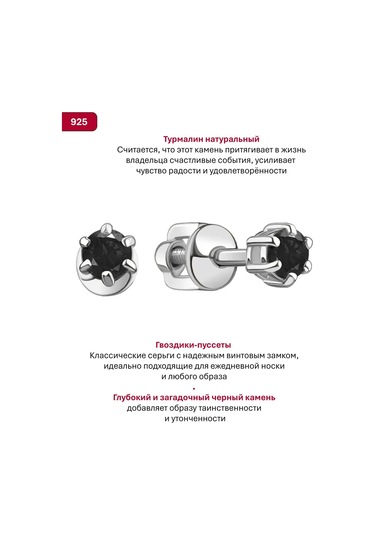 925

Турмалин натуральный
Считается, что этот камень притягивает в жизнь владельца счастливые события, усиливает чувство радости и удовлетворённости

Гвоздики-пуссеты
Классические серьги с надежным винтовым замком, идеально подходящие для ежедневной носки и любого образа
•
Глубокий и загадочный черный камень
добавляет образу таинственности и утонченности