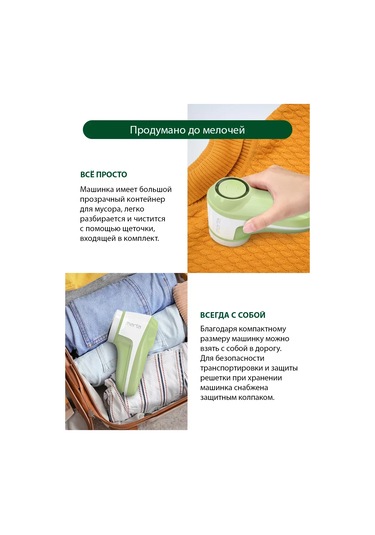 Продумано до мелочей

ВСЁ ПРОСТО

Машинка имеет большой прозрачный контейнер для мусора, легко разбирается и чистится с помощью щеточки, входящей в комплект.

marta

ВСЕГДА С СОБОЙ

Благодаря компактному размеру машинку можно взять с собой в дорогу. Для безопасности транспортировки и защиты решетки при хранении машинка снабжена защитным колпаком.