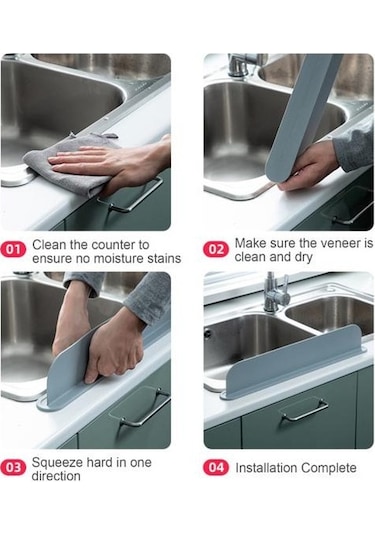 01 Clean the counter to ensure no moisture stains

02 Make sure the veneer is clean and dry

03 Squeeze hard in one direction

04 Installation Complete