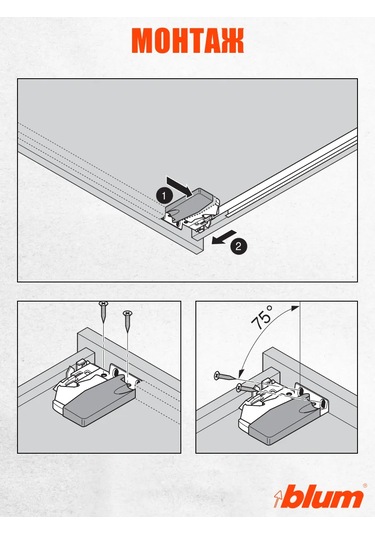 МОНТАЖ

1

2

75°

blum®