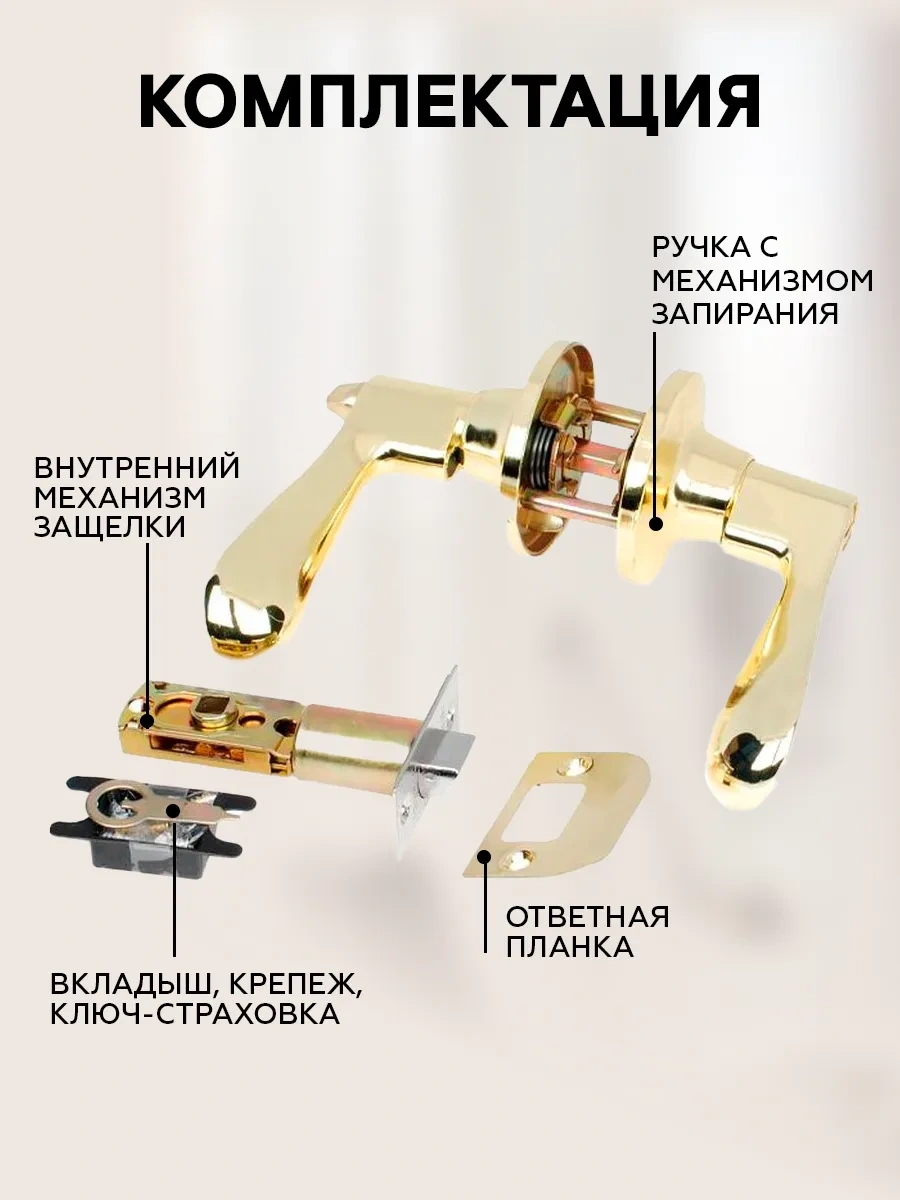 КОМПЛЕКТАЦИЯ

РУЧКА С МЕХАНИЗМОМ ЗАПИРАНИЯ

ВНУТРЕННИЙ МЕХАНИЗМ ЗАЩЕЛКИ

ОТВЕТНАЯ ПЛАНКА

ВКЛАДЫШ, КРЕПЕЖ, КЛЮЧ-СТРАХОВКА