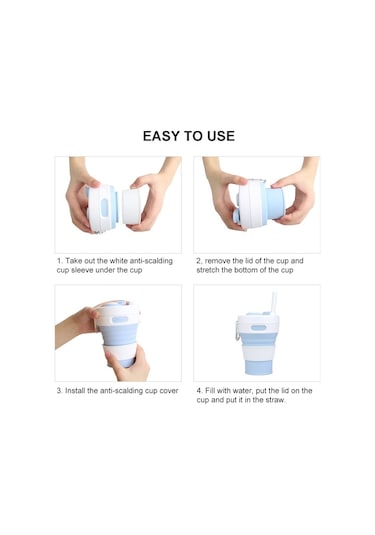 EASY TO USE

1. Take out the white anti-scalding cup sleeve under the cup

2, remove the lid of the cup and stretch the bottom of the cup

3. Install the anti-scalding cup cover

4. Fill with water, put the lid on the cup and put it in the straw.