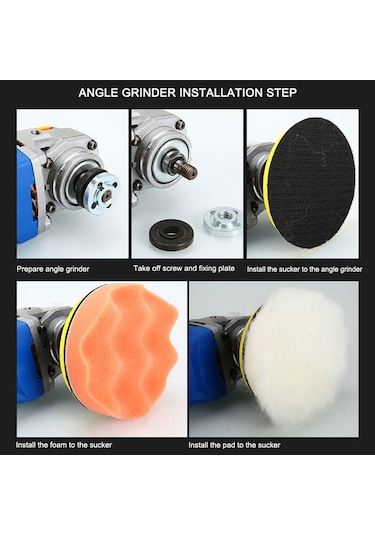 ANGLE GRINDER INSTALLATION STEP

Prepare angle grinder

Take off screw and fixing plate

Install the sucker to the angle grinder

Install the foam to the sucker

Install the pad to the sucker