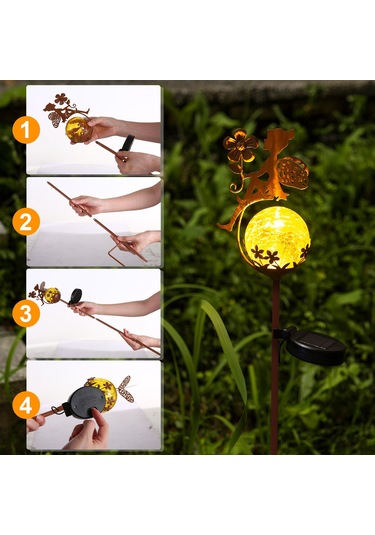 1

2

3

4