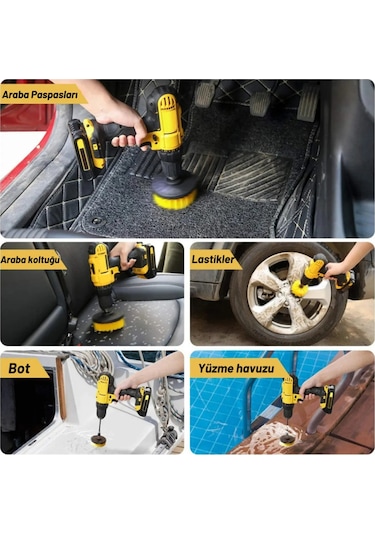 Araba Paspasları

Araba koltuğu

Lastikler

Bot

Yüzme havuzu