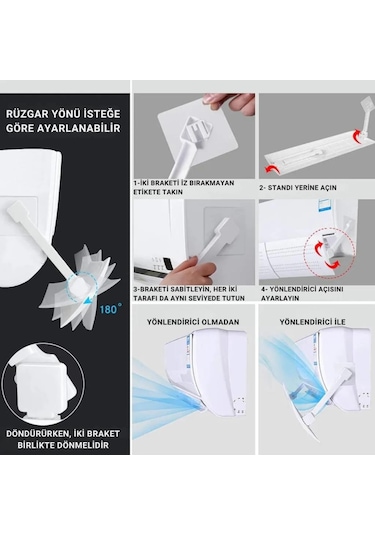 RÜZGAR YÖNÜ İSTEĞE GÖRE AYARLANABİLİR

180°

DÖNDÜRÜRKEN, İKİ BRAKET BİRLİKTE DÖNMELİDİR

1-İKİ BRAKETİ İZ BIRAKMAYAN ETİKETE TAKIN

2- STANDI YERİNE AÇIN

3-BRAKETİ SABİTLEYİN, HER İKİ TARAFI DA AYNI SEVİYEDE TUTUN

4- YÖNLENDİRİCİ AÇISINI AYARLAYIN

YÖNLENDİRİCİ OLMADAN

YÖNLENDİRİCİ İLE