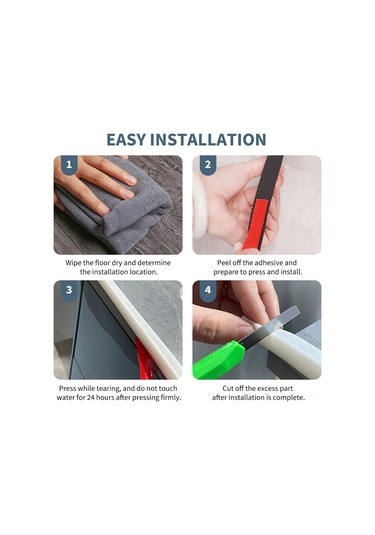 EASY INSTALLATION

1

Wipe the floor dry and determine the installation location.

2

Peel off the adhesive and prepare to press and install.

3

Press while tearing, and do not touch water for 24 hours after pressing firmly.

4

Cut off the excess part after installation is complete.