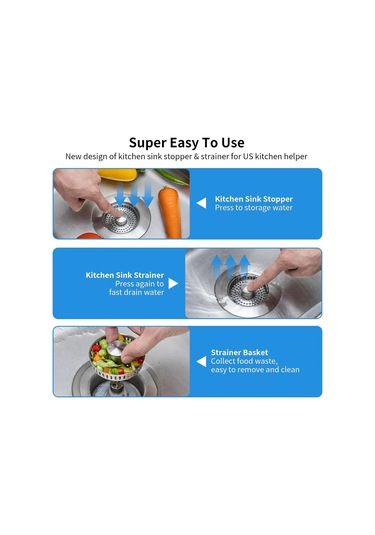 Super Easy To Use

New design of kitchen sink stopper & strainer for US kitchen helper

Kitchen Sink Stopper
Press to storage water

Kitchen Sink Strainer
Press again to fast drain water

Strainer Basket
Collect food waste, easy to remove and clean