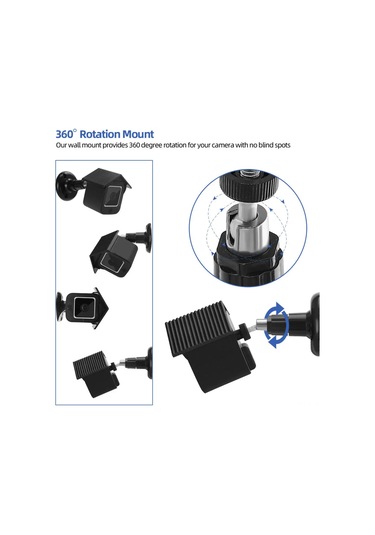 360° Rotation Mount
Our wall mount provides 360 degree rotation for your camera with no blind spots