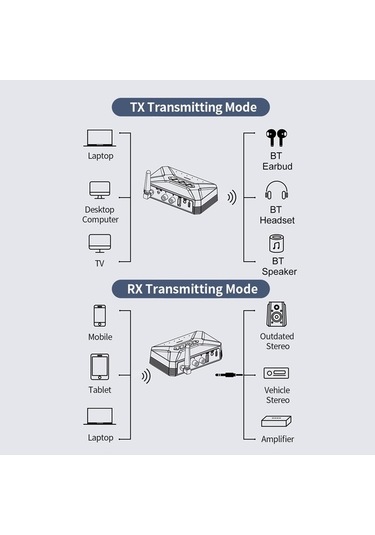 TX Transmitting Mode

Laptop

Desktop Computer

TV

BT Earbud

BT Headset

BT Speaker

RX Transmitting Mode

Mobile

Tablet

Laptop

Outdated Stereo

Vehicle Stereo

Amplifier