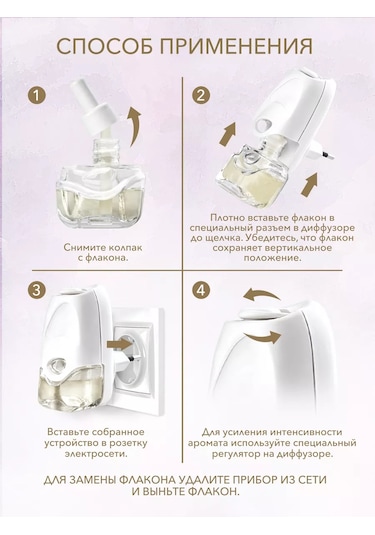 СПОСОБ ПРИМЕНЕНИЯ

1

Снимите колпак с флакона.

2

Плотно вставьте флакон в специальный разъем в диффузоре до щелчка. Убедитесь, что флакон сохраняет вертикальное положение.

3

Вставьте собранное устройство в розетку электросети.

4

Для усиления интенсивности аромата используйте специальный регулятор на диффузоре.

ДЛЯ ЗАМЕНЫ ФЛАКОНА УДАЛИТЕ ПРИБОР ИЗ СЕТИ И ВЫНЬТЕ ФЛАКОН.