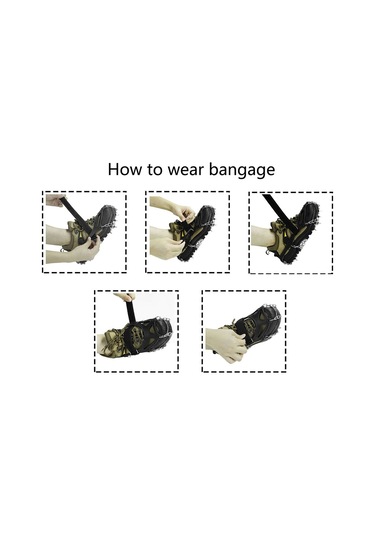 How to wear bangage