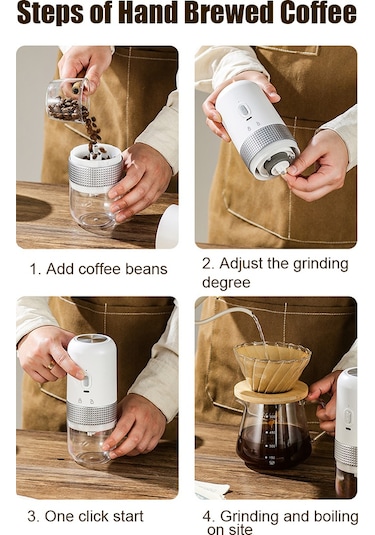 Steps of Hand Brewed Coffee

1. Add coffee beans

2. Adjust the grinding degree

3. One click start

4. Grinding and boiling on site