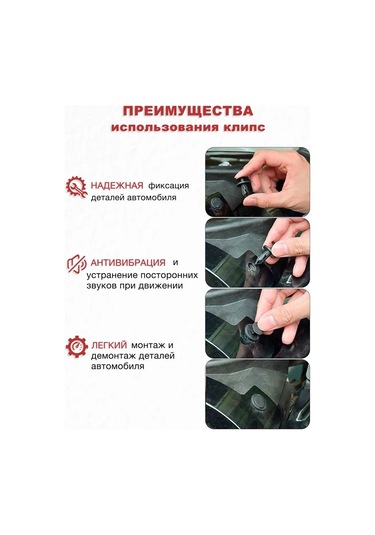 ПРЕИМУЩЕСТВА
использования клипс

НАДЕЖНАЯ фиксация деталей автомобиля

АНТИВИБРАЦИЯ и устранение посторонних звуков при движении

ЛЕГКИЙ монтаж и демонтаж деталей автомобиля