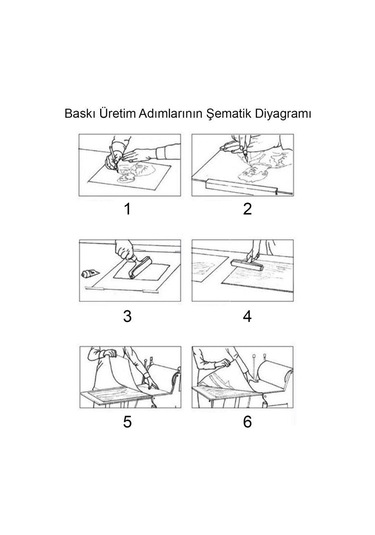 Baskı Üretim Adımlarının Şematik Diyagramı

1

2

3

4

5

6