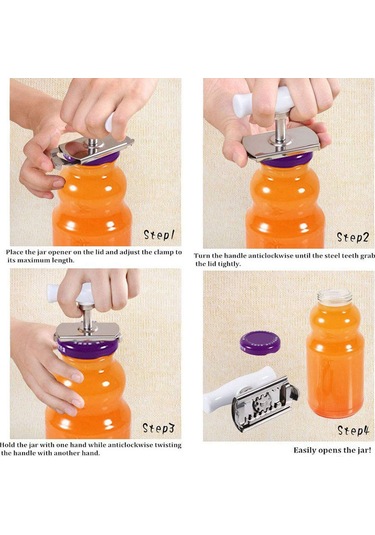 Step1

Place the jar opener on the lid and adjust the clamp to its maximum length.

Step2

Turn the handle anticlockwise until the steel teeth grab the lid tightly.

Step3

Hold the jar with one hand while anticlockwise twisting the handle with another hand.

Step4

Easily opens the jar!