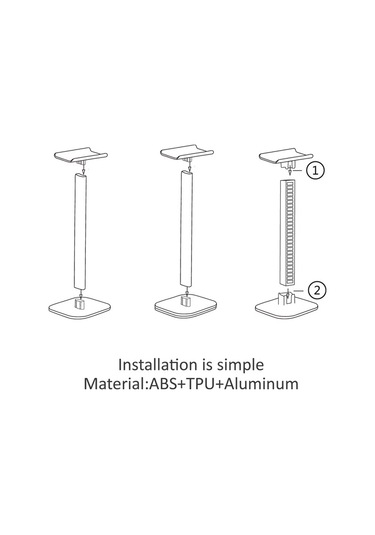 1

2

Installation is simple
Material:ABS+TPU+Aluminum