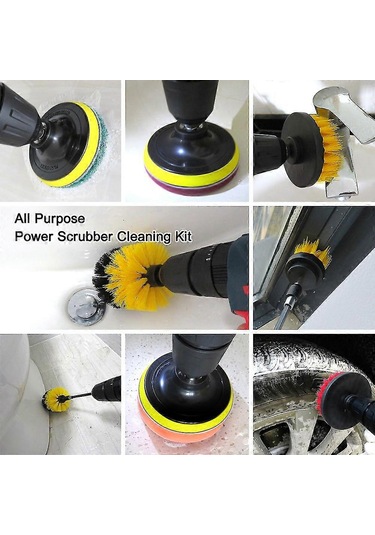 All Purpose
Power Scrubber Cleaning Kit