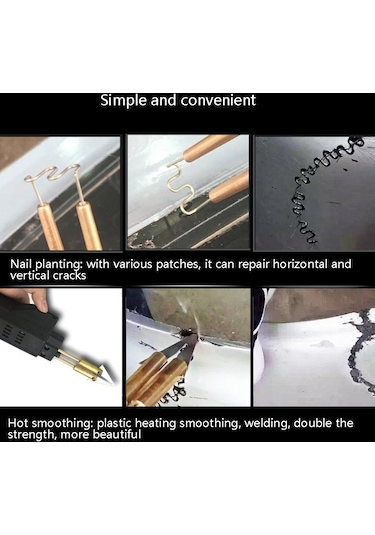 Simple and convenient

Nail planting: with various patches, it can repair horizontal and vertical cracks

Hot smoothing: plastic heating smoothing, welding, double the strength, more beautiful