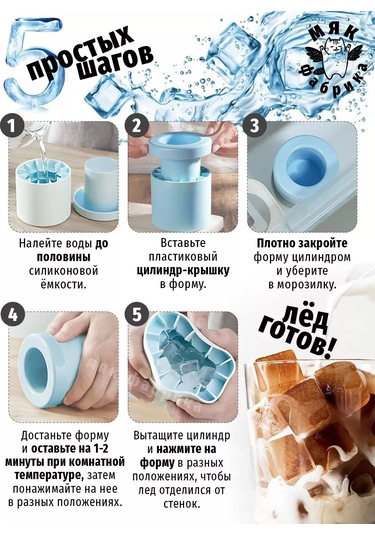 5 простых шагов

МЯК фабрика

1

Налейте воды до половины силиконовой ёмкости.

2

Вставьте пластиковый цилиндр-крышку в форму.

3

Плотно закройте форму цилиндром и уберите в морозилку.

4

Достаньте форму и оставьте на 1-2 минуты при комнатной температуре, затем понажимайте на нее в разных положениях.

5

Вытащите цилиндр и нажмите на форму в разных положениях, чтобы лед отделился от стенок.

ЛЁД ГОТОВ!