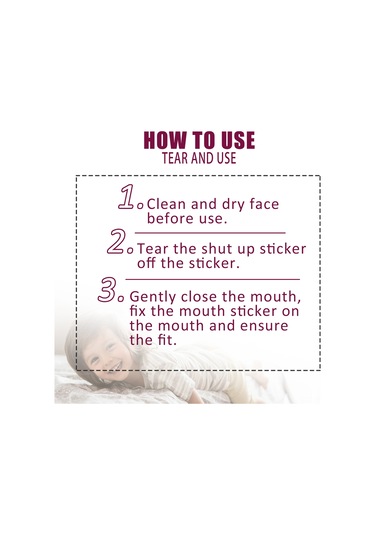 HOW TO USE
TEAR AND USE

1. Clean and dry face before use.

2. Tear the shut up sticker off the sticker.

3. Gently close the mouth, fix the mouth sticker on the mouth and ensure the fit.