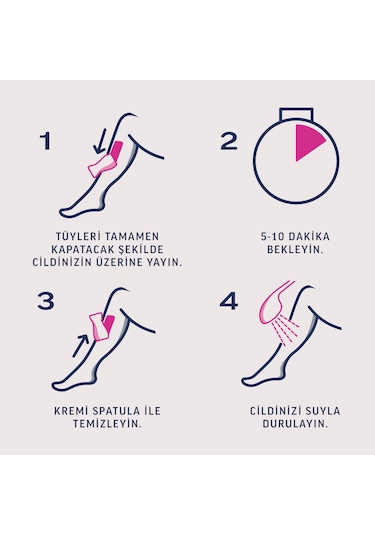 1

TÜYLERİ TAMAMEN KAPATACAK ŞEKİLDE CİLDİNİZİN ÜZERİNE YAYIN.

2

5-10 DAKİKA BEKLEYİN.

3

KREMİ SPATULA İLE TEMİZLEYİN.

4

CİLDİNİZİ SUYLA DURULAYIN.