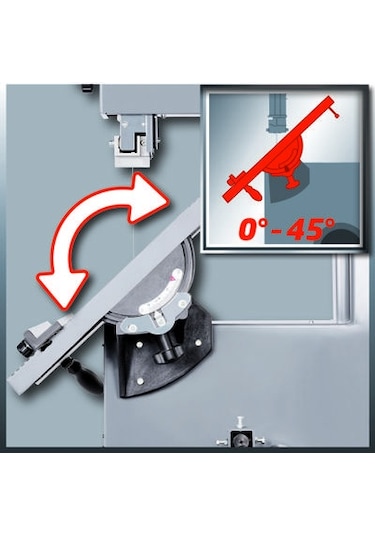 0° - 45°