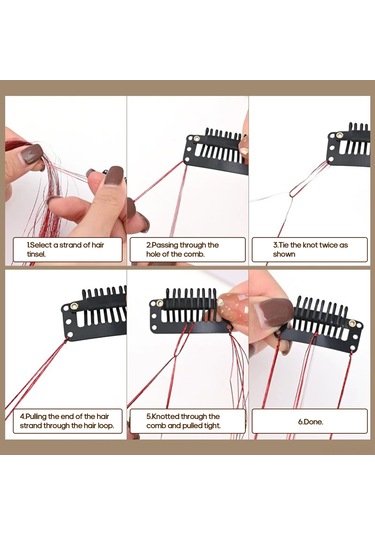 1.Select a strand of hair tinsel.

2.Passing through the hole of the comb.

3.Tie the knot twice as shown

4.Pulling the end of the hair strand through the hair loop.

5.Knotted through the comb and pulled tight.

6.Done.