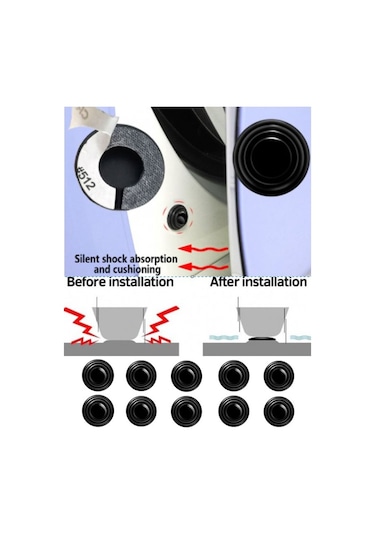 #512

Silent shock absorption and cushioning

Before installation

After installation