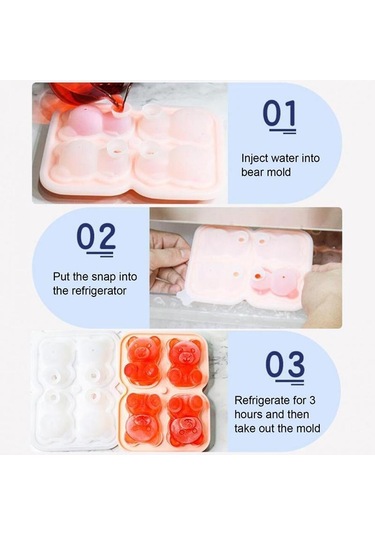 01

Inject water into bear mold

02

Put the snap into the refrigerator

03

Refrigerate for 3 hours and then take out the mold