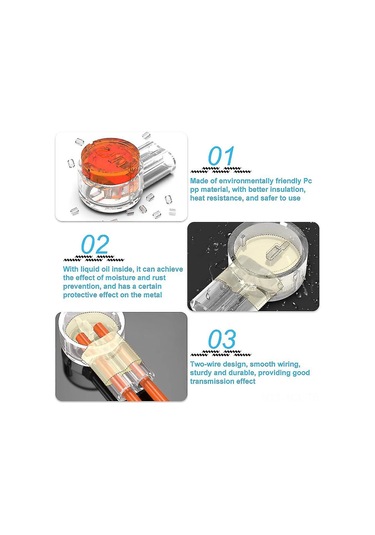 01

Made of environmentally friendly Pc pp material, with better insulation, heat resistance, and safer to use

02

With liquid oil inside, it can achieve the effect of moisture and rust prevention, and has a certain protective effect on the metal

03

Two-wire design, smooth wiring, sturdy and durable, providing good transmission effect