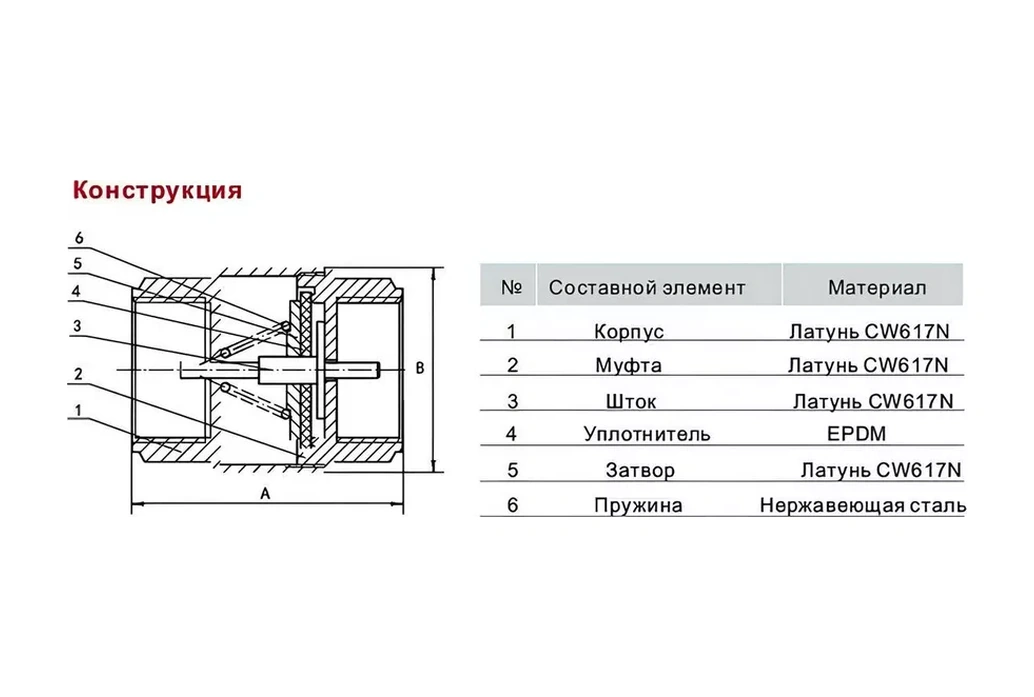 Конструкция

6
5
4
3
2
1
A
B

| № | Составной элемент | Материал |
|---|---|---|
| 1 | Корпус | Латунь CW617N |
| 2 | Муфта | Латунь CW617N |
| 3 | Шток | Латунь CW617N |
| 4 | Уплотнитель | EPDM |
| 5 | Затвор | Латунь CW617N |
| 6 | Пружина | Нержавеющая сталь |