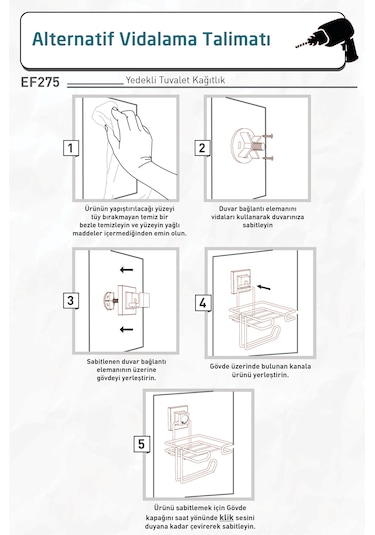 Alternatif Vidalama Talimatı

EF275 Yedekli Tuvalet Kağıtlık

1

Ürünün yapıştırılacağı yüzeyi tüy bırakmayan temiz bir bezle temizleyin ve yüzeyin yağlı maddeler içermediğinden emin olun.

2

Duvar bağlantı elemanını vidaları kullanarak duvarınıza sabitleyin

3

Sabitlenen duvar bağlantı elemanının üzerine gövdeyi yerleştirin.

4

Gövde üzerinde bulunan kanala ürünü yerleştirin.

5

Ürünü sabitlemek için Gövde kapağını saat yönünde klik sesini duyana kadar çevirerek sabitleyin.