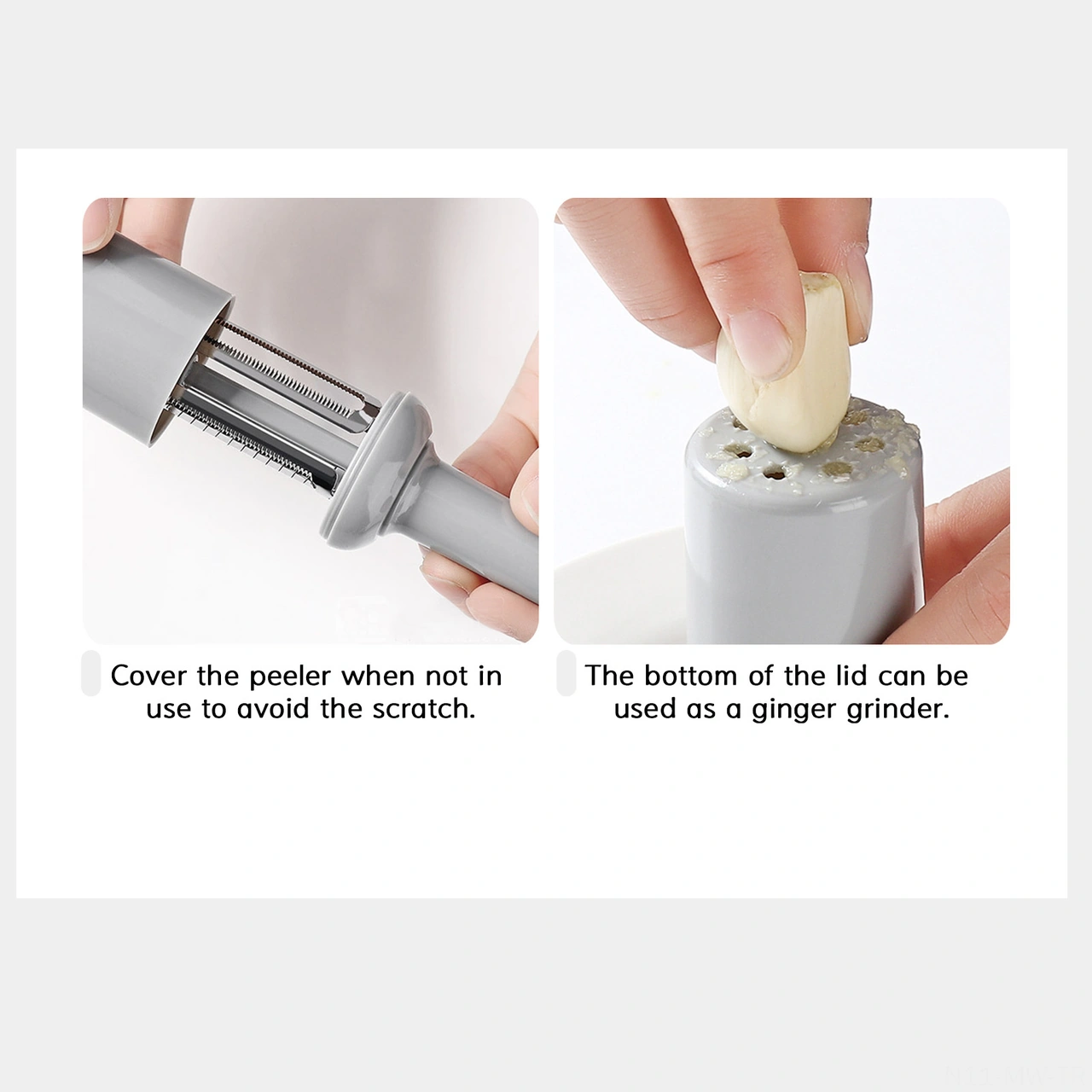 Cover the peeler when not in use to avoid the scratch.

The bottom of the lid can be used as a ginger grinder.