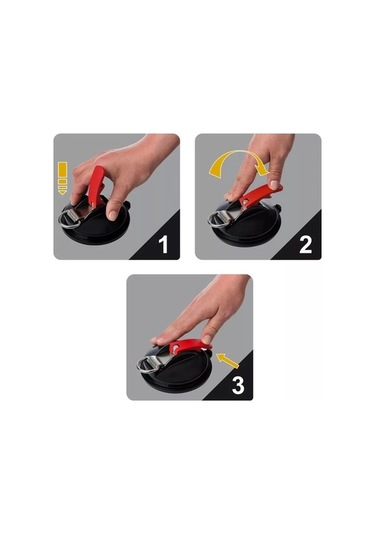 1

2

3