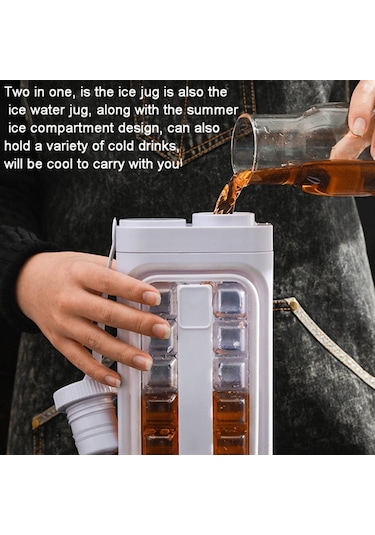 Two in one, is the ice jug is also the ice water jug, along with the summer ice compartment design, can also hold a variety of cold drinks, will be cool to carry with you