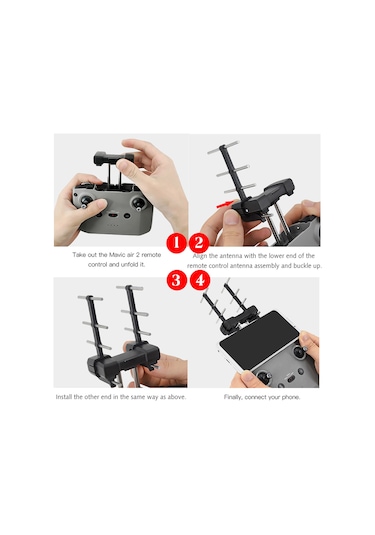 1

Take out the Mavic air 2 remote control and unfold it.

2

Align the antenna with the lower end of the remote control antenna assembly and buckle up.

3

Install the other end in the same way as above.

4

Finally, connect your phone.