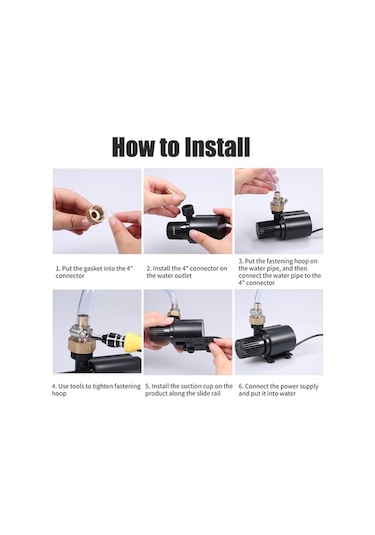 How to Install

1. Put the gasket into the 4" connector

2. Install the 4" connector on the water outlet

3. Put the fastening hoop on the water pipe, and then connect the water pipe to the 4" connector

4. Use tools to tighten fastening hoop

5. Install the suction cup on the product along the slide rail

6. Connect the power supply and put it into water