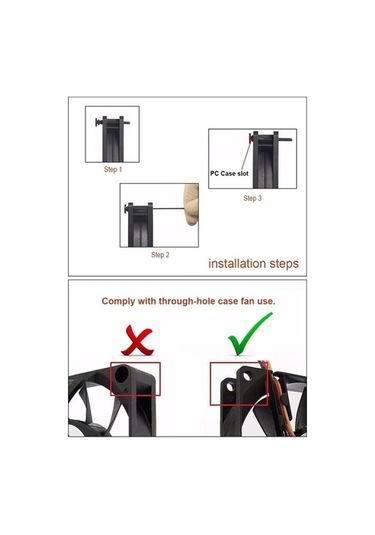 Step 1

PC Case slot

Step 3

Step 2

installation steps

Comply with through-hole case fan use.