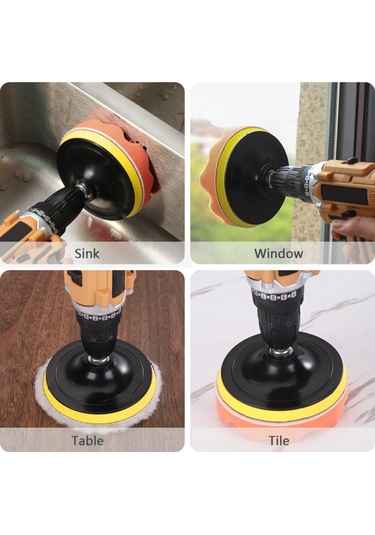 Sink

Window

Table

Tile