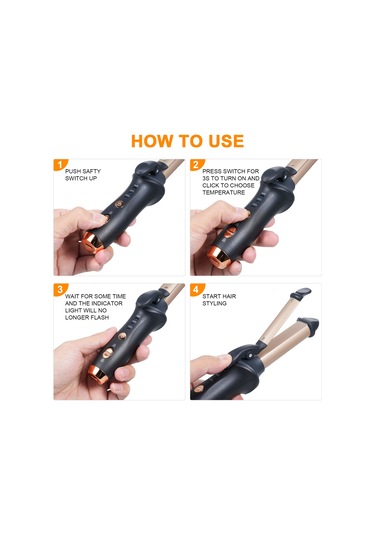 HOW TO USE

1
PUSH SAFTY SWITCH UP

2
PRESS SWITCH FOR 3S TO TURN ON AND CLICK TO CHOOSE TEMPERATURE

3
WAIT FOR SOME TIME AND THE INDICATOR LIGHT WILL NO LONGER FLASH

4
START HAIR STYLING