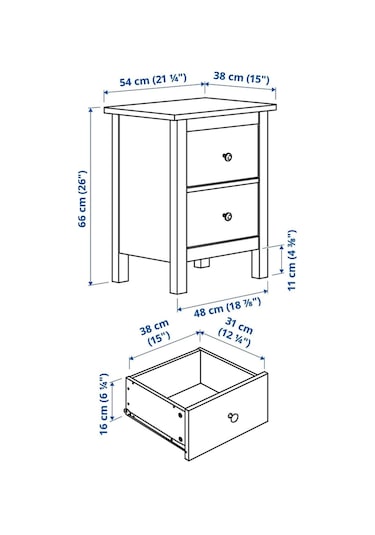 54 cm (21 ¼")
38 cm (15")
66 cm (26")
11 cm (4 ⅜")
48 cm (18 ⅞")
38 cm (15")
31 cm (12 ¼")
16 cm (6 ¼")