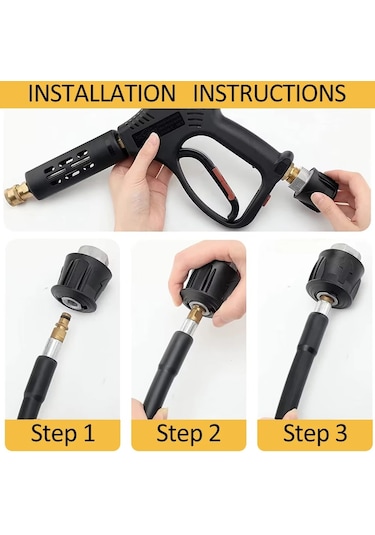 INSTALLATION INSTRUCTIONS

Step 1

Step 2

Step 3