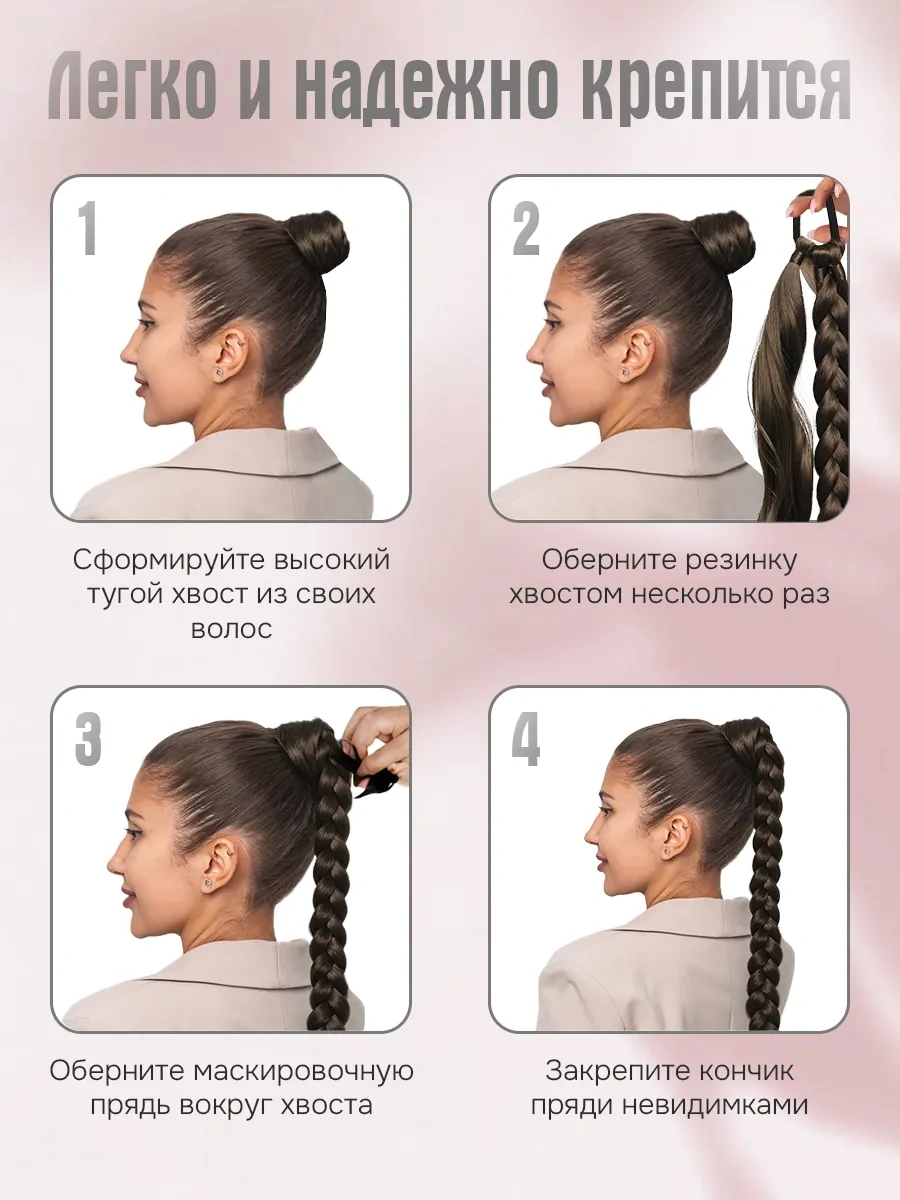 Легко и надежно крепится

1

Сформируйте высокий тугой хвост из своих волос

2

Оберните резинку хвостом несколько раз

3

Оберните маскировочную прядь вокруг хвоста

4

Закрепите кончик пряди невидимками