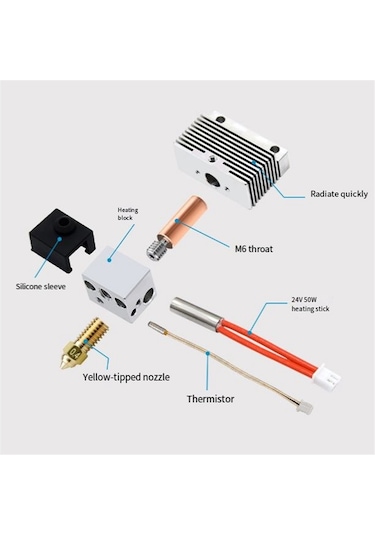 Radiate quickly

Heating block

M6 throat

Silicone sleeve

24V 50W heating stick

Yellow-tipped nozzle

Thermistor