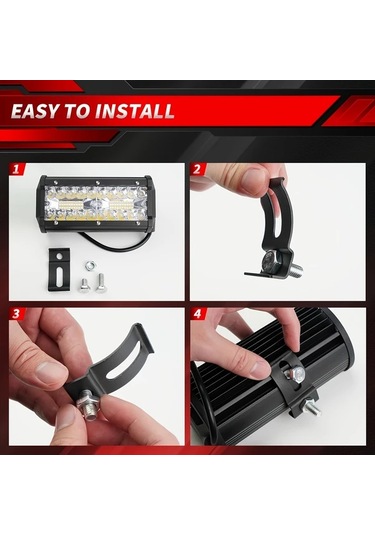 EASY TO INSTALL

1

2

3

4