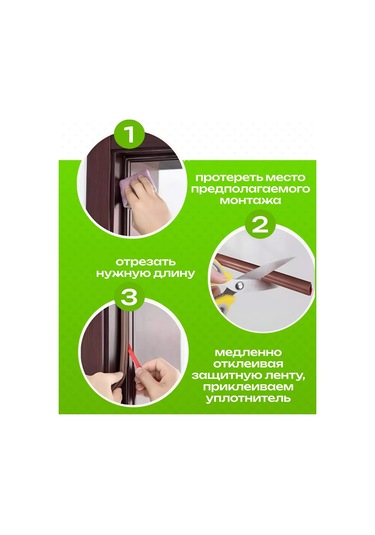 1

протереть место предполагаемого монтажа

2

отрезать нужную длину

3

медленно отклеивая защитную ленту, приклеиваем уплотнитель